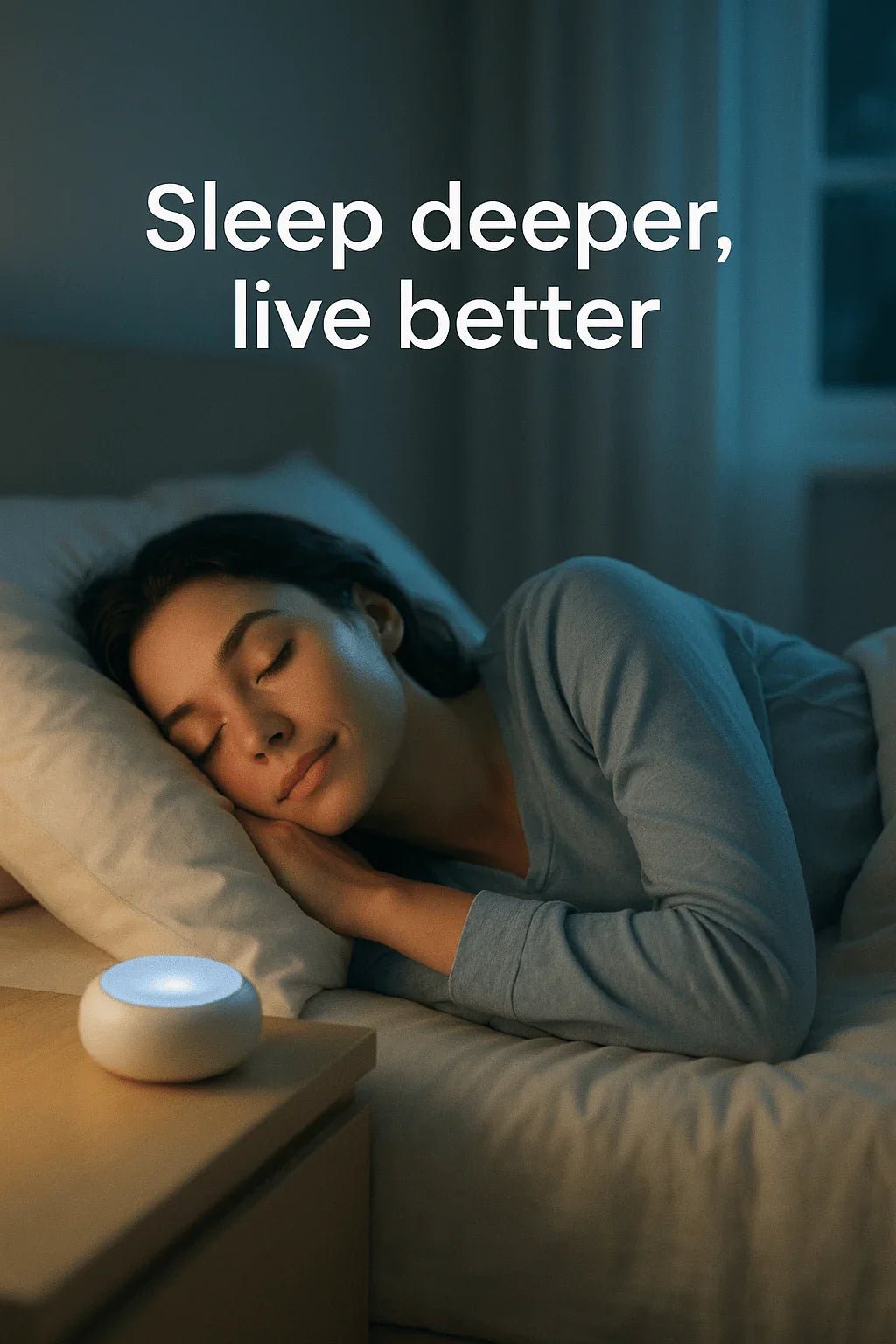 Sleep deeper,
live better